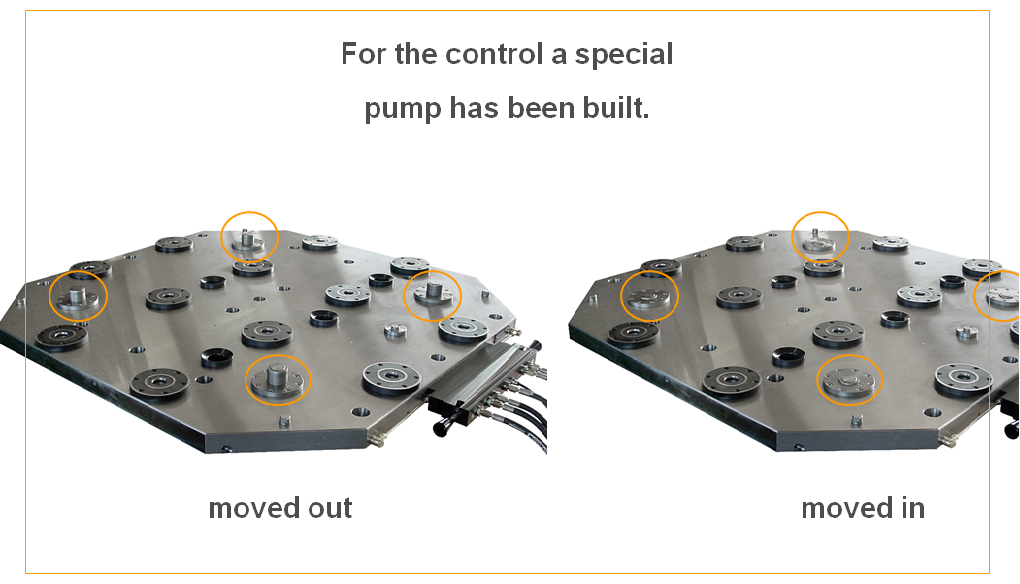 For the control a special pump has been built.

moved out

moved in